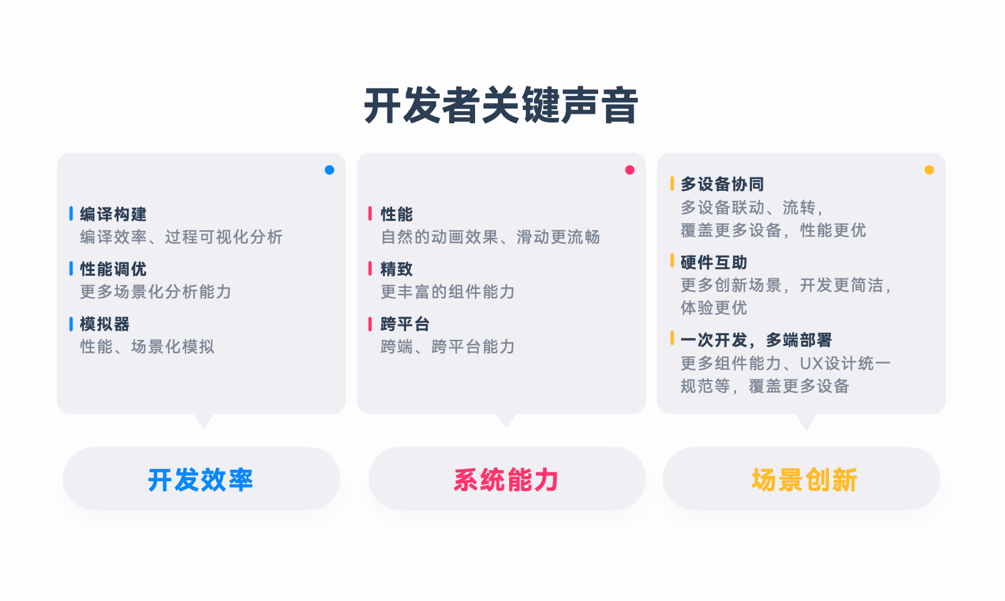 开发者关键声音

编译构建
编译效率、过程可视化分析

性能调优
更多场景化分析能力

模拟器
性能、场景化模拟

开发效率

性能
自然的动画效果、滑动更流畅

精致
更丰富的组件能力

跨平台
跨端、跨平台能力

系统能力

多设备协同
多设备联动、流转，覆盖更多设备，性能更优

硬件互助
更多创新场景，开发更简洁，体验更优

一次开发，多端部署
更多组件能力、UX设计统一规范等，覆盖更多设备

场景创新