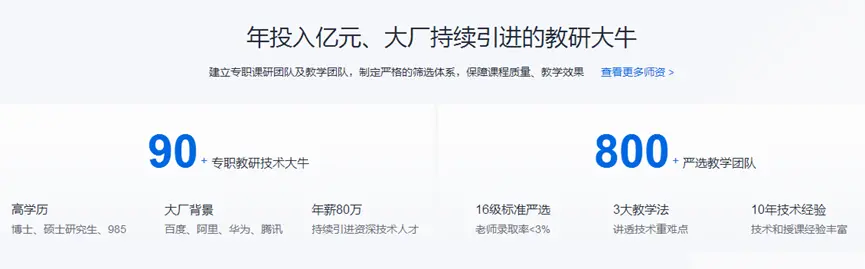 年投入亿元、大厂持续引进的教研大牛

建立专职课研团队及教学团队，制定严格的筛选体系，保障课程质量、教学效果 查看更多师资 >

90+ 专职教研技术大牛

高学历
博士、硕士研究生、985

大厂背景
百度、阿里、华为、腾讯

年薪80万
持续引进资深技术人才

800+ 严选教学团队

16级标准严选
老师录取率<3%

3大教学法
讲透技术重难点

10年技术经验
技术和授课经验丰富