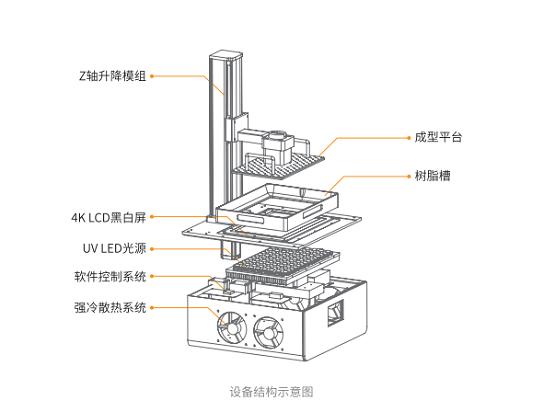 Z轴升降模组

成型平台

树脂槽

4K LCD黑白屏

UV LED光源

软件控制系统

强冷散热系统

设备结构示意图